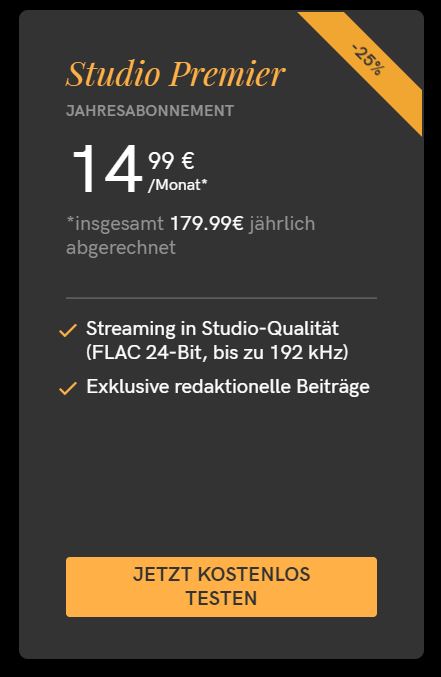 -25%

Studio Premier

JAHRESABONNEMENT

14 99 € /Monat*

*insgesamt 179.99€ jährlich abgerechnet

Streaming in Studio-Qualität (FLAC 24-Bit, bis zu 192 kHz)

Exklusive redaktionelle Beiträge

JETZT KOSTENLOS TESTEN